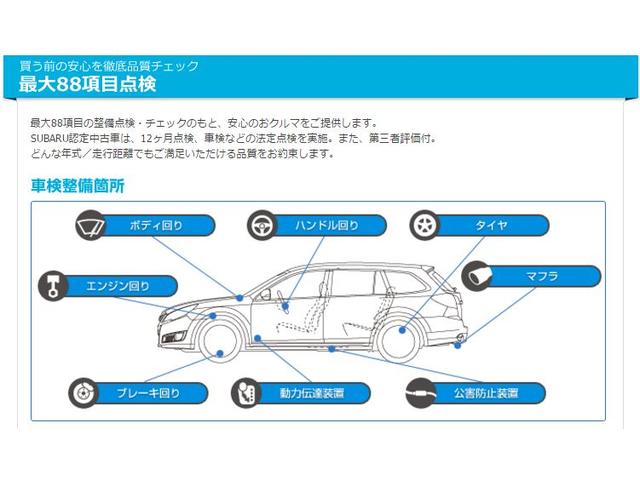 買う前の安心を徹底品質チェック
最大88項目点検

最大88項目の整備点検・チェックのもと、安心のおクルマをご提供します。
SUBARU認定中古車は、12ヶ月点検、車検などの法定点検を実施。また、第三者評価付。
どんな年式／走行距離でもご満足いただける品質をお約束します。

車検整備箇所

ボディ回り
ハンドル回り
タイヤ
エンジン回り
マフラ
ブレーキ回り
動力伝達装置
公害防止装置