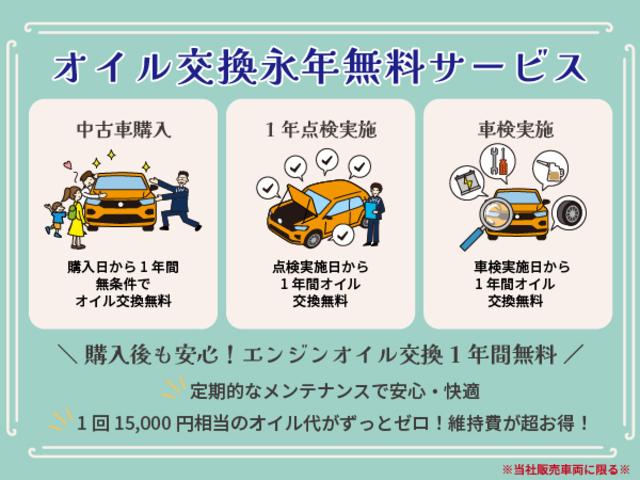 オイル交換永年無料サービス

中古車購入

購入日から１年間
無条件で
オイル交換無料

１年点検実施

点検実施日から
１年間オイル
交換無料

車検実施

車検実施日から
１年間オイル
交換無料

＼ 購入後も安心！エンジンオイル交換１年間無料 ／

定期的なメンテナンスで安心・快適

１回 15,000 円相当のオイル代がずっとゼロ！維持費が超お得！

※当社販売車両に限る※