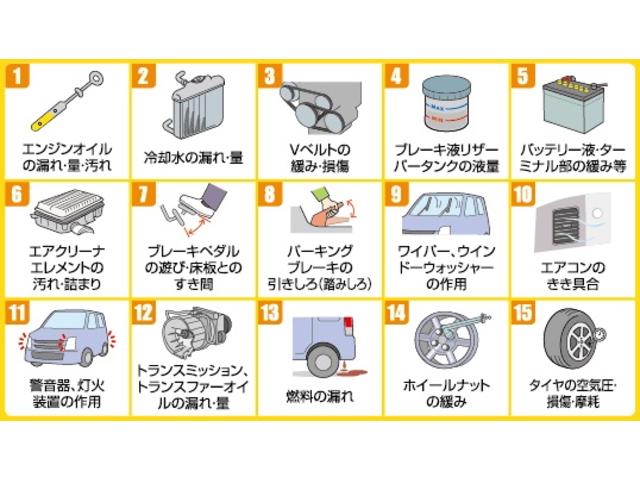 1
エンジンオイルの漏れ・量・汚れ

2
冷却水の漏れ・量

3
Vベルトの緩み・損傷

4
MAX
MIN
ブレーキ液リザーバータンクの液量

5
バッテリー液・ターミナル部の緩み等

6
エアクリーナエレメントの汚れ・詰まり

7
ブレーキペダルの遊び・床板とのすき間

8
パーキングブレーキの引きしろ(踏みしろ)

9
ワイパー、ウインドーウォッシャーの作用

10
エアコンのきき具合

11
警音器、灯火装置の作用

12
トランスミッション、トランスファーオイルの漏れ・量

13
燃料の漏れ

14
ホイールナットの緩み

15
タイヤの空気圧・損傷・摩耗