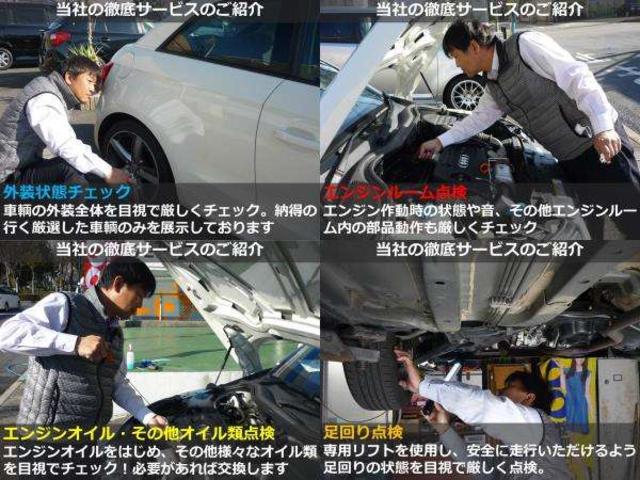 当社の徹底サービスのご紹介

外装状態チェック
車輌の外装全体を目視で厳しくチェック。納得の行く厳選した車輌のみを展示しております

当社の徹底サービスのご紹介

エンジンルーム点検
エンジン作動時の状態や音、その他エンジンルーム内の部品動作も厳しくチェック

当社の徹底サービスのご紹介

エンジンオイル・その他オイル類点検
エンジンオイルをはじめ、その他様々なオイル類を目視でチェック！必要があれば交換します

当社の徹底サービスのご紹介

足回り点検
専用リフトを使用し、安全に走行いただけるよう足回りの状態を目視で厳しく点検。