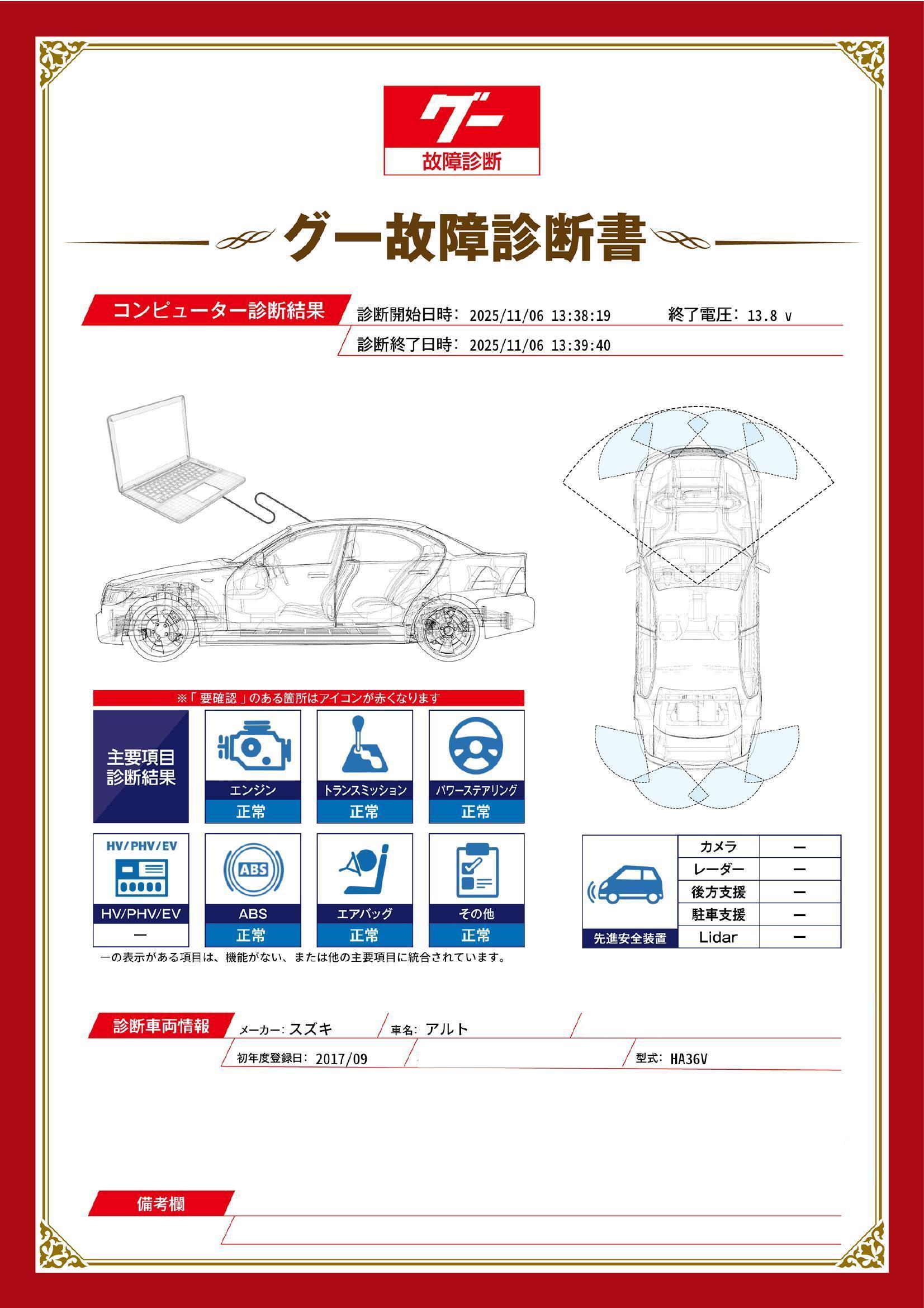 グー
故障診断

グー故障診断書

コンピューター診断結果

診断開始日時: 2025/11/06 13:38:19

終了電圧: 13.8 v

診断終了日時: 2025/11/06 13:39:40

※「要確認」のある箇所はアイコンが赤くなります

主要項目
診断結果

エンジン
正常

トランスミッション
正常

パワーステアリング
正常

HV/PHV/EV
HV/PHV/EV
ー

ABS
ABS
正常

エアバッグ
正常

その他
正常

ーの表示がある項目は、機能がない、または他の主要項目に統合されています。

先進安全装置

| カメラ | ー |
|---|---|
| レーダー | ー |
| 後方支援 | ー |
| 駐車支援 | ー |
| Lidar | ー |

診断車両情報

メーカー: スズキ

車名: アルト

初年度登録日: 2017/09

型式: HA36V

備考欄