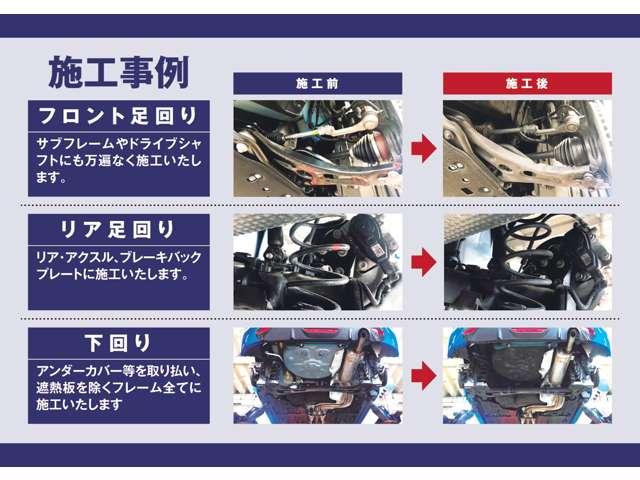 施工事例

施工前

施工後

フロント足回り

サブフレームやドライブシャフトにも万遍なく施工いたします。

リア足回り

リア・アクスル、ブレーキバックプレートに施工いたします。

下回り

アンダーカバー等を取り払い、遮熱板を除くフレーム全てに施工いたします