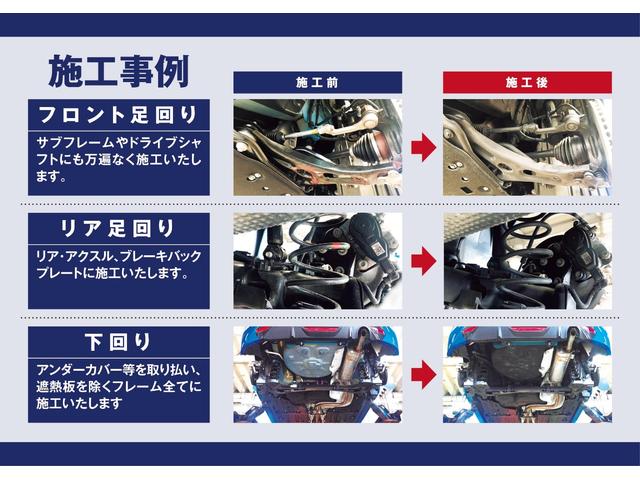 施工事例

施工前

施工後

フロント足回り

サブフレームやドライブシャフトにも万遍なく施工いたします。

リア足回り

リア・アクスル、ブレーキバックプレートに施工いたします。

下回り

アンダーカバー等を取り払い、遮熱板を除くフレーム全てに施工いたします