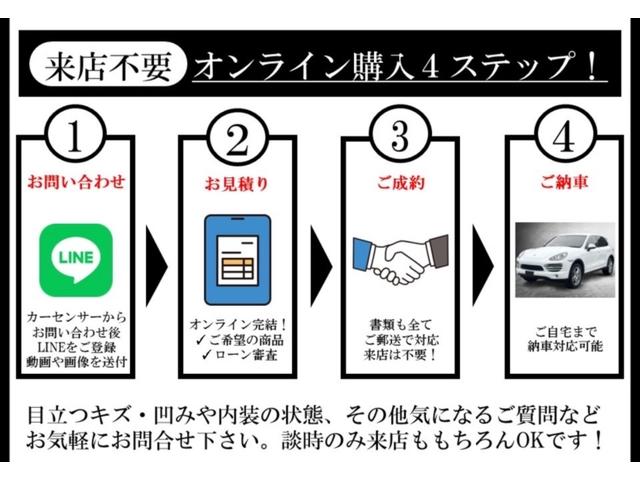 来店不要 オンライン購入４ステップ！

1
お問い合わせ
LINE
カーセンサーから
お問い合わせ後
LINEをご登録
動画や画像を送付

2
お見積り
オンライン完結！
✓ご希望の商品
✓ローン審査

3
ご成約
書類も全て
ご郵送で対応
来店は不要！

4
ご納車
ご自宅まで
納車対応可能

目立つキズ・凹みや内装の状態、その他気になるご質問など
お気軽にお問合せ下さい。談時のみ来店ももちろんOKです！