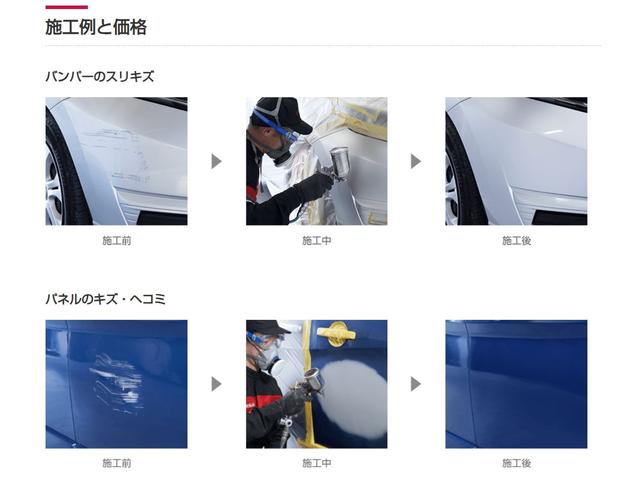 施工例と価格

バンパーのスリキズ

施工前

施工中

施工後

パネルのキズ・ヘコミ

施工前

施工中

施工後