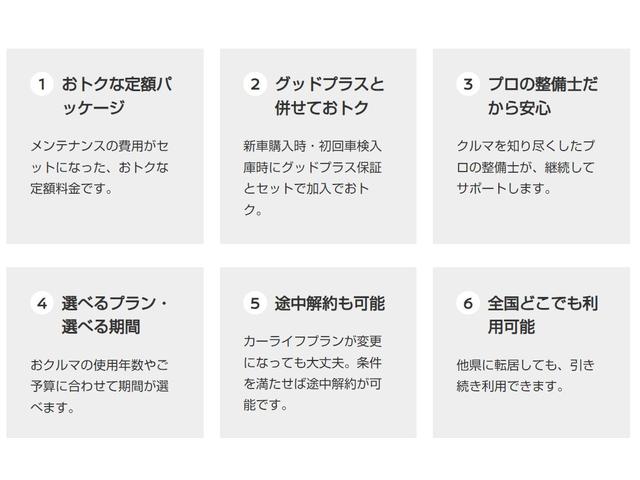 1 おトクな定額パッケージ

メンテナンスの費用がセットになった、おトクな定額料金です。

2 グッドプラスと併せておトク

新車購入時・初回車検入庫時にグッドプラス保証とセットで加入でおトク。

3 プロの整備士だから安心

クルマを知り尽くしたプロの整備士が、継続してサポートします。

4 選べるプラン・選べる期間

おクルマの使用年数やご予算に合わせて期間が選べます。

5 途中解約も可能

カーライフプランが変更になっても大丈夫。条件を満たせば途中解約が可能です。

6 全国どこでも利用可能

他県に転居しても、引き続き利用できます。