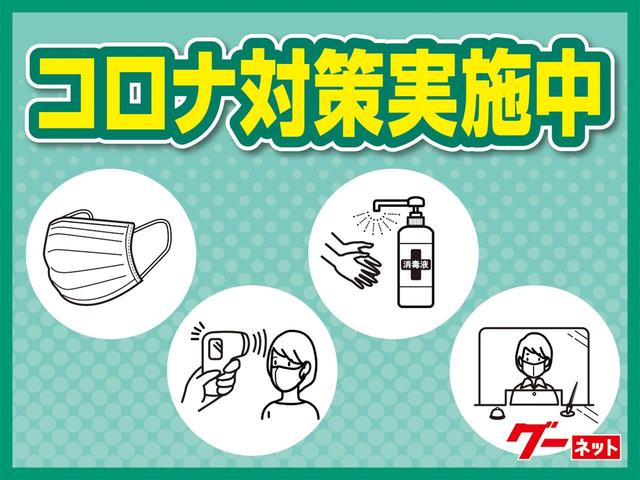 コロナ対策実施中

消毒液

グーネット