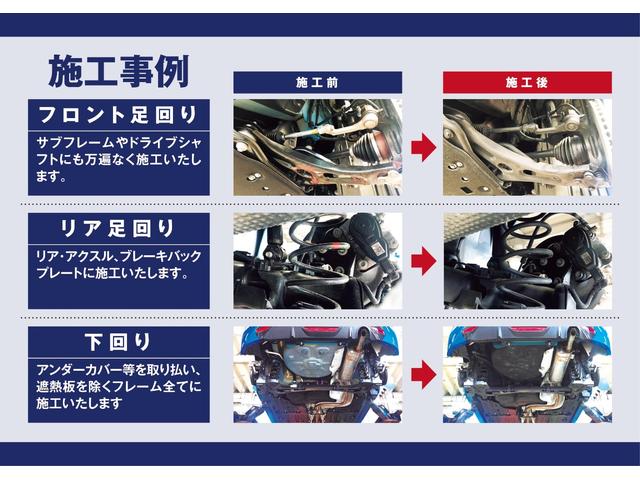 施工事例

施工前

施工後

フロント足回り

サブフレームやドライブシャフトにも万遍なく施工いたします。

リア足回り

リア・アクスル、ブレーキバックプレートに施工いたします。

下回り

アンダーカバー等を取り払い、遮熱板を除くフレーム全てに施工いたします