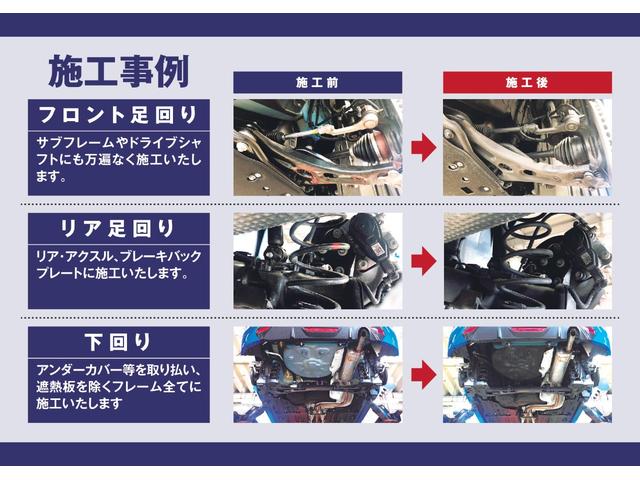 施工事例

施工前

施工後

フロント足回り

サブフレームやドライブシャフトにも万遍なく施工いたします。

リア足回り

リア・アクスル、ブレーキバックプレートに施工いたします。

下回り

アンダーカバー等を取り払い、遮熱板を除くフレーム全てに施工いたします