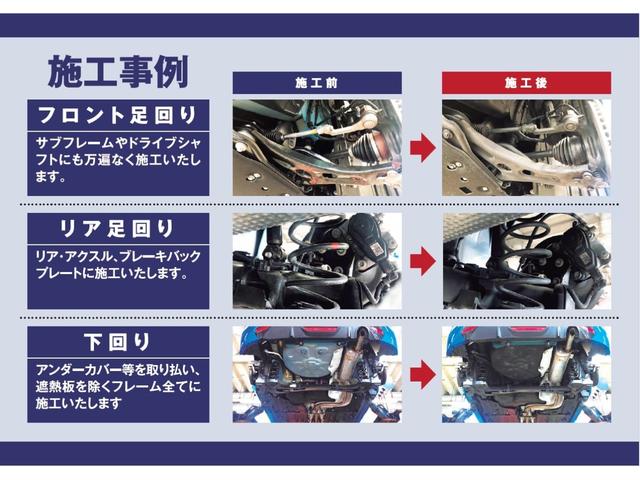 施工事例

施工前

施工後

フロント足回り

サブフレームやドライブシャフトにも万遍なく施工いたします。

リア足回り

リア・アクスル、ブレーキバックプレートに施工いたします。

下回り

アンダーカバー等を取り払い、遮熱板を除くフレーム全てに施工いたします