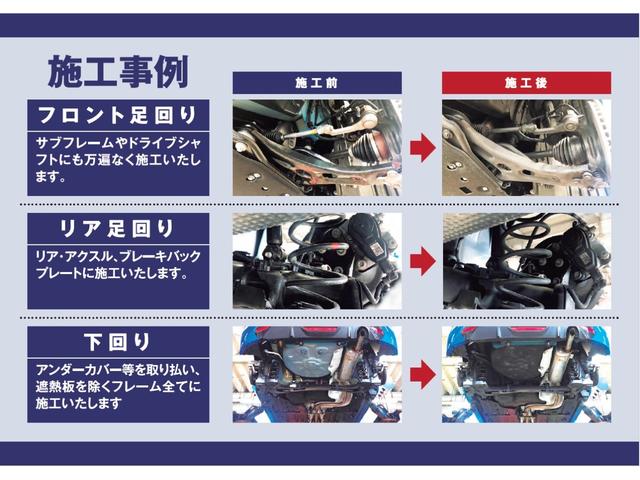 施工事例

施工前

施工後

フロント足回り

サブフレームやドライブシャフトにも万遍なく施工いたします。

リア足回り

リア・アクスル、ブレーキバックプレートに施工いたします。

下回り

アンダーカバー等を取り払い、遮熱板を除くフレーム全てに施工いたします