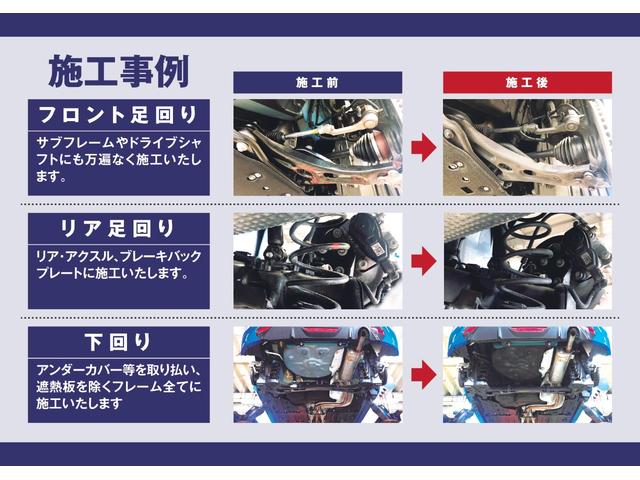 施工事例

施工前

施工後

フロント足回り

サブフレームやドライブシャフトにも万遍なく施工いたします。

リア足回り

リア・アクスル、ブレーキバックプレートに施工いたします。

下回り

アンダーカバー等を取り払い、遮熱板を除くフレーム全てに施工いたします