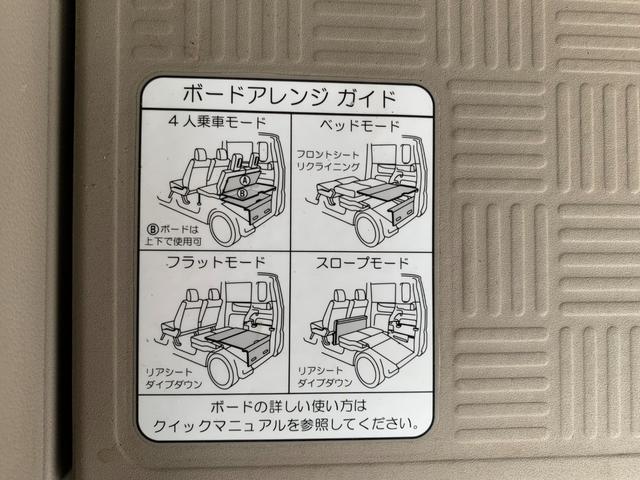 ボードアレンジ ガイド

4人乗車モード

Ⓐ
Ⓑ

Ⓑボードは
上下で使用可

ベッドモード

フロントシート
リクライニング

フラットモード

リアシート
ダイブダウン

スロープモード

リアシート
ダイブダウン

ボードの詳しい使い方は
クイックマニュアルを参照してください。