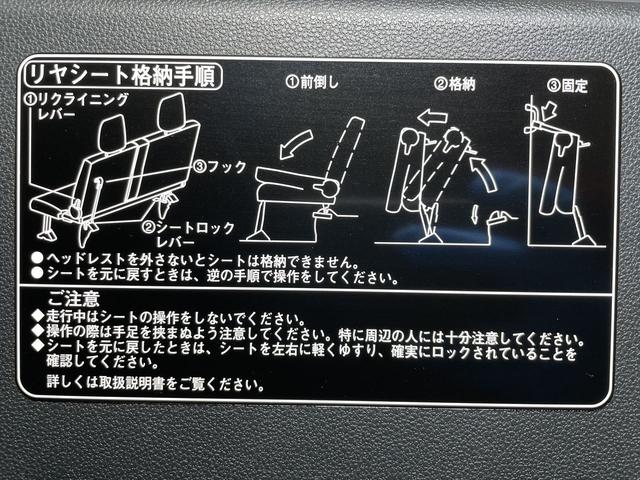 リヤシート格納手順

①リクライニングレバー
③フック
②シートロックレバー

①前倒し
②格納
③固定

●ヘッドレストを外さないとシートは格納できません。
●シートを元に戻すときは、逆の手順で操作をしてください。

ご注意
◆走行中はシートの操作をしないでください。
◆操作の際は手足を挟まぬよう注意してください。特に周辺の人には十分注意してください。
◆シートを元に戻したときは、シートを左右に軽くゆすり、確実にロックされていることを確認してください。
詳しくは取扱説明書をご覧ください。