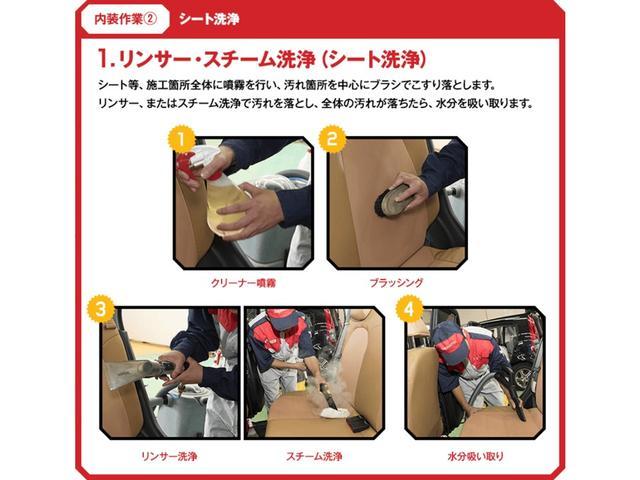 内装作業②　シート洗浄

1. リンサー・スチーム洗浄（シート洗浄）

シート等、施工箇所全体に噴霧を行い、汚れ箇所を中心にブラシでこすり落とします。
リンサー、またはスチーム洗浄で汚れを落とし、全体の汚れが落ちたら、水分を吸い取ります。

1
クリーナー噴霧

2
ブラッシング

3
リンサー洗浄

スチーム洗浄

4
水分吸い取り