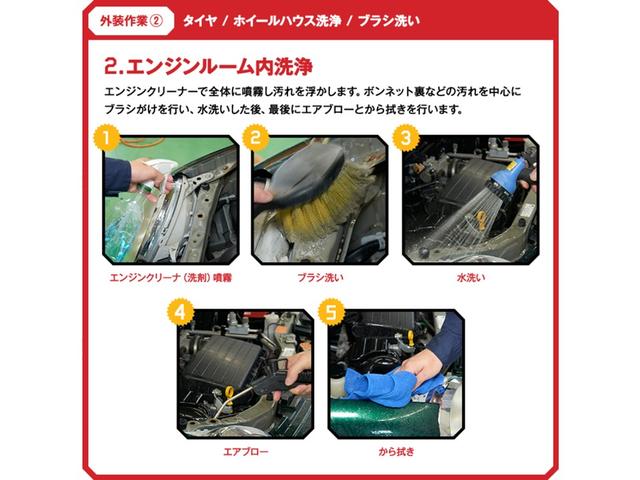 外装作業②　タイヤ / ホイールハウス洗浄 / ブラシ洗い

2.エンジンルーム内洗浄

エンジンクリーナーで全体に噴霧し汚れを浮かします。ボンネット裏などの汚れを中心にブラシがけを行い、水洗いした後、最後にエアブローとから拭きを行います。

1
エンジンクリーナ（洗剤）噴霧

2
ブラシ洗い

3
水洗い

4
エアブロー

5
から拭き