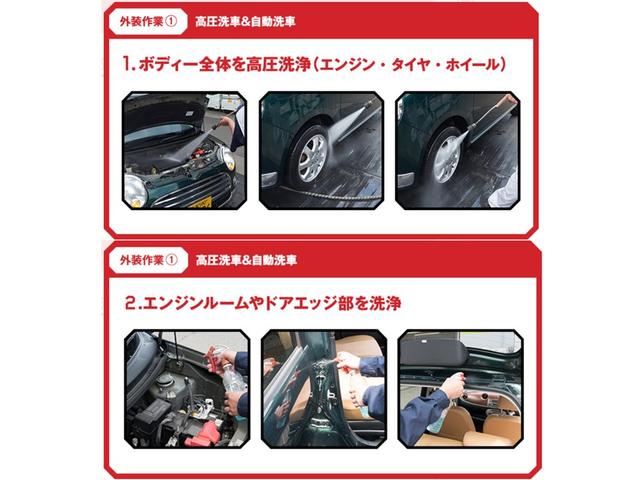 外装作業①　高圧洗車&自動洗車

1.ボディー全体を高圧洗浄(エンジン・タイヤ・ホイール)

外装作業①　高圧洗車&自動洗車

2.エンジンルームやドアエッジ部を洗浄