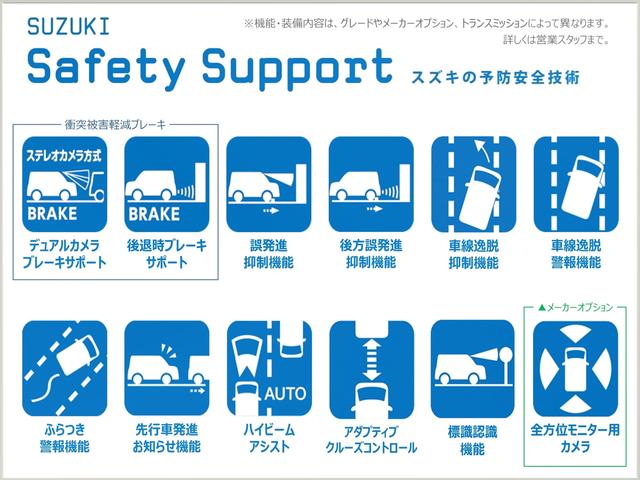 SUZUKI
Safety Support スズキの予防安全技術

※機能・装備内容は、グレードやメーカーオプション、トランスミッションによって異なります。詳しくは営業スタッフまで。

衝突被害軽減ブレーキ

ステレオカメラ方式
BRAKE
デュアルカメラブレーキサポート

BRAKE
後退時ブレーキサポート

誤発進抑制機能

後方誤発進抑制機能

車線逸脱抑制機能

車線逸脱警報機能

ふらつき警報機能

先行車発進お知らせ機能

AUTO
ハイビームアシスト

アダプティブクルーズコントロール

標識認識機能

▲メーカーオプション
全方位モニター用カメラ