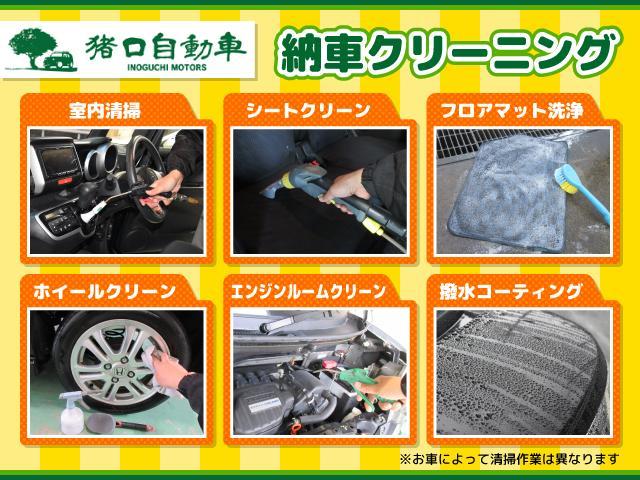 猪口自動車
INOGUCHI MOTORS

納車クリーニング

室内清掃

シートクリーン

フロアマット洗浄

ホイールクリーン

エンジンルームクリーン

撥水コーティング

※お車によって清掃作業は異なります