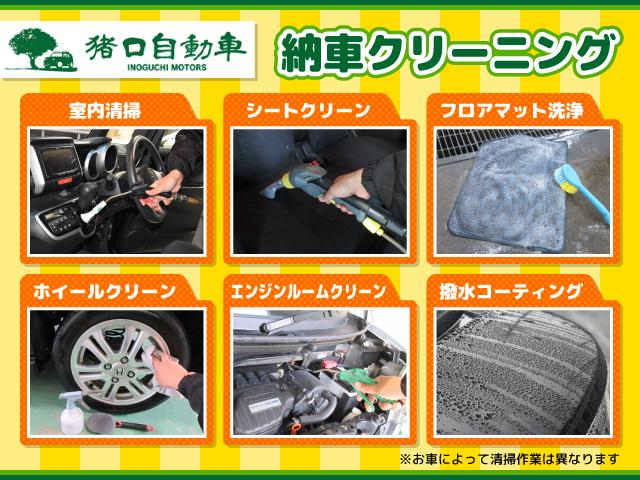 猪口自動車
INOGUCHI MOTORS

納車クリーニング

室内清掃

シートクリーン

フロアマット洗浄

ホイールクリーン

エンジンルームクリーン

撥水コーティング

※お車によって清掃作業は異なります