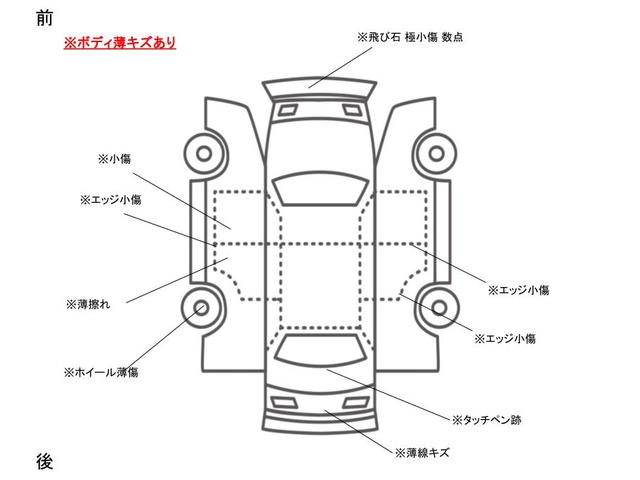 前

※ボディ薄キズあり

※飛び石 極小傷 数点

※小傷

※エッジ小傷

※薄擦れ

※ホイール薄傷

※エッジ小傷

※エッジ小傷

※タッチペン跡

※薄線キズ

後