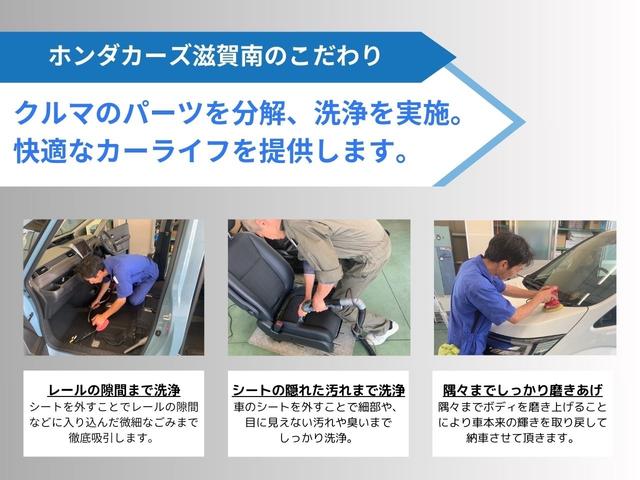 ホンダカーズ滋賀南のこだわり

クルマのパーツを分解、洗浄を実施。
快適なカーライフを提供します。

レールの隙間まで洗浄
シートを外すことでレールの隙間などに入り込んだ微細なごみまで徹底吸引します。

シートの隠れた汚れまで洗浄
車のシートを外すことで細部や、目に見えない汚れや臭いまでしっかり洗浄。

隅々までしっかり磨きあげ
隅々までボディを磨き上げることにより車本来の輝きを取り戻して納車させて頂きます。