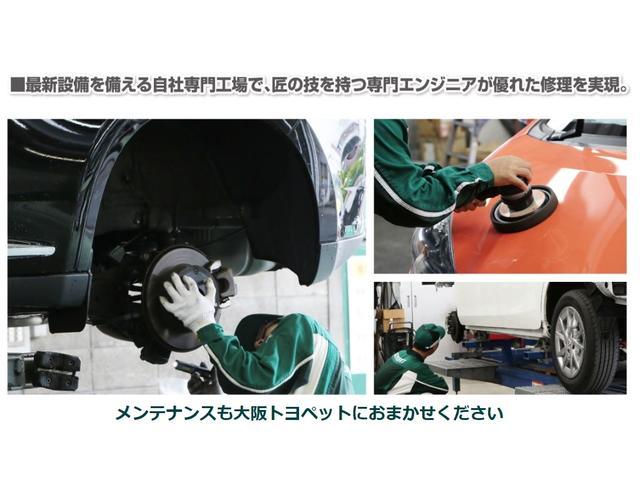 ■最新設備を備える自社専門工場で、匠の技を持つ専門エンジニアが優れた修理を実現。

メンテナンスも大阪トヨペットにおまかせください