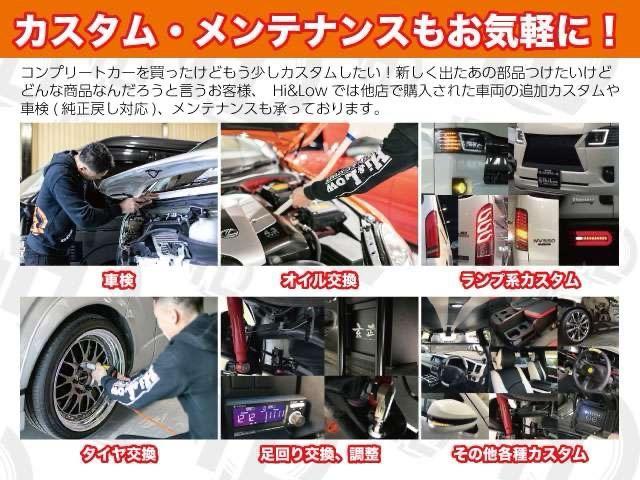 カスタム・メンテナンスもお気軽に！

コンプリートカーを買ったけどもう少しカスタムしたい！新しく出たあの部品つけたいけどどんな商品なんだろうと言うお客様、 Hi&Low では他店で購入された車両の追加カスタムや車検 ( 純正戻し対応 )、メンテナンスも承っております。

車検

オイル交換

ランプ系カスタム

タイヤ交換

足回り交換、調整

その他各種カスタム