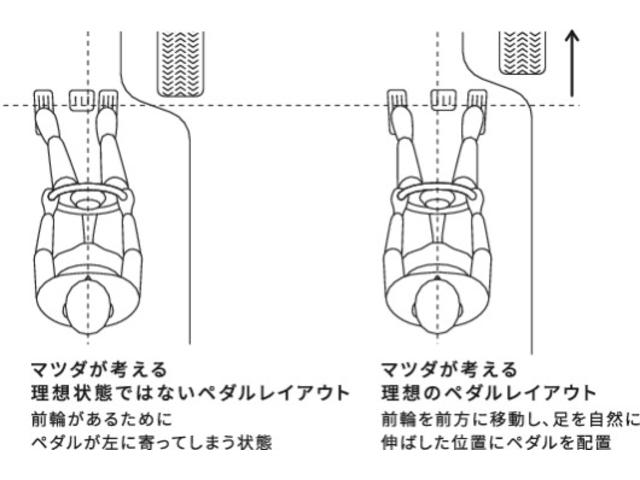 マツダが考える
理想状態ではないペダルレイアウト
前輪があるために
ペダルが左に寄ってしまう状態

マツダが考える
理想のペダルレイアウト
前輪を前方に移動し、足を自然に
伸ばした位置にペダルを配置