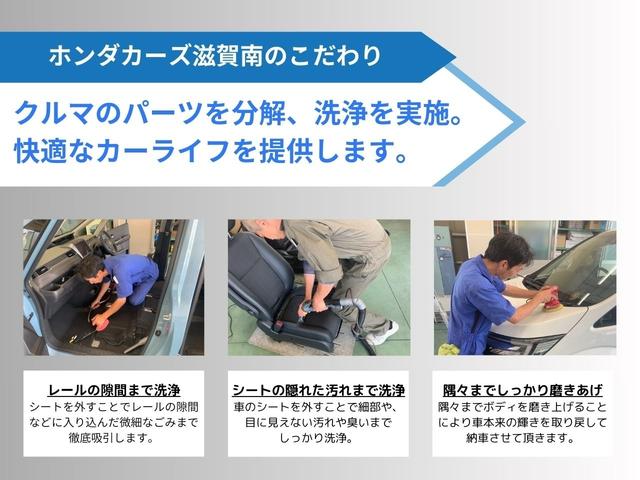 ホンダカーズ滋賀南のこだわり

クルマのパーツを分解、洗浄を実施。
快適なカーライフを提供します。

レールの隙間まで洗浄

シートを外すことでレールの隙間などに入り込んだ微細なごみまで徹底吸引します。

シートの隠れた汚れまで洗浄

車のシートを外すことで細部や、目に見えない汚れや臭いまでしっかり洗浄。

隅々までしっかり磨きあげ

隅々までボディを磨き上げることにより車本来の輝きを取り戻して納車させて頂きます。