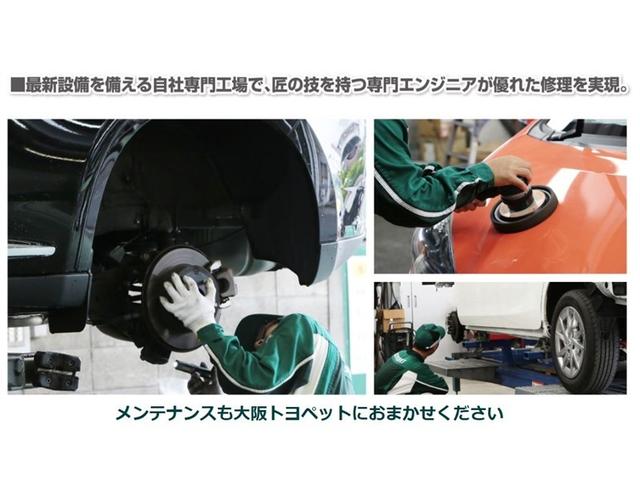 ■最新設備を備える自社専門工場で、匠の技を持つ専門エンジニアが優れた修理を実現。

メンテナンスも大阪トヨペットにおまかせください