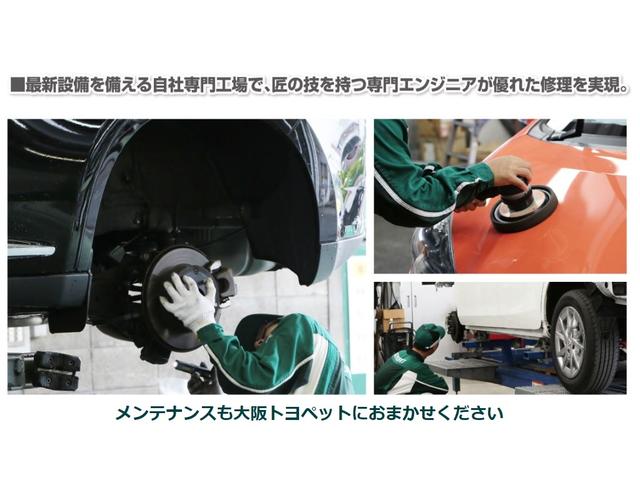 ■最新設備を備える自社専門工場で、匠の技を持つ専門エンジニアが優れた修理を実現。

メンテナンスも大阪トヨペットにおまかせください