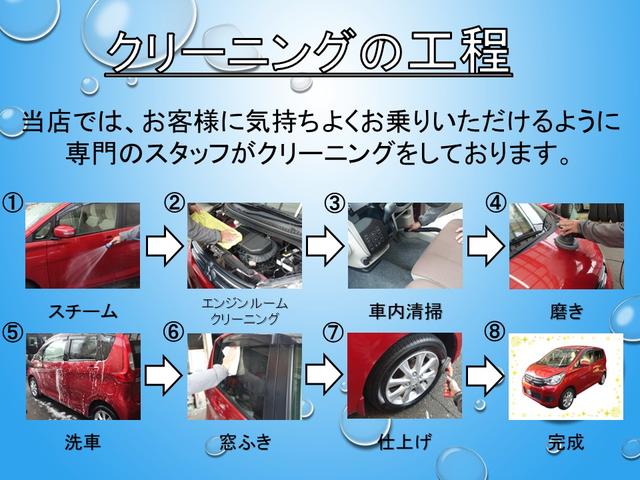 クリーニングの工程

当店では、お客様に気持ちよくお乗りいただけるように専門のスタッフがクリーニングをしております。

①
スチーム

②
エンジンルーム
クリーニング

③
車内清掃

④
磨き

⑤
洗車

⑥
窓ふき

⑦
仕上げ

⑧
完成