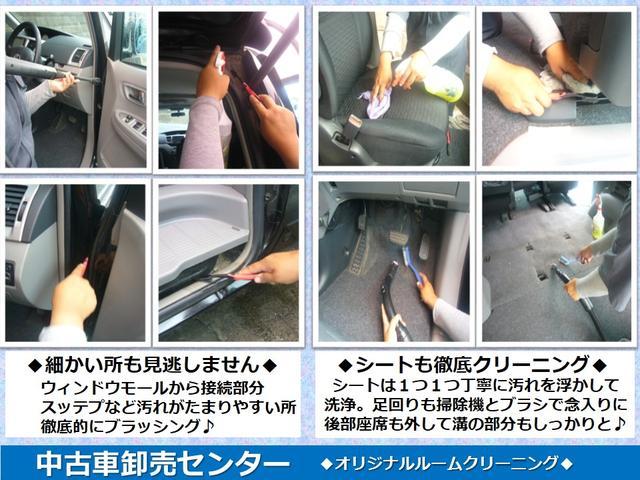 ◆細かい所も見逃しません◆
ウィンドウモールから接続部分
スッテプなど汚れがたまりやすい所
徹底的にブラッシング♪

◆シートも徹底クリーニング◆
シートは１つ１つ丁寧に汚れを浮かして洗浄。足回りも掃除機とブラシで念入りに後部座席も外して溝の部分もしっかりと♪

中古車卸売センター
◆オリジナルルームクリーニング◆