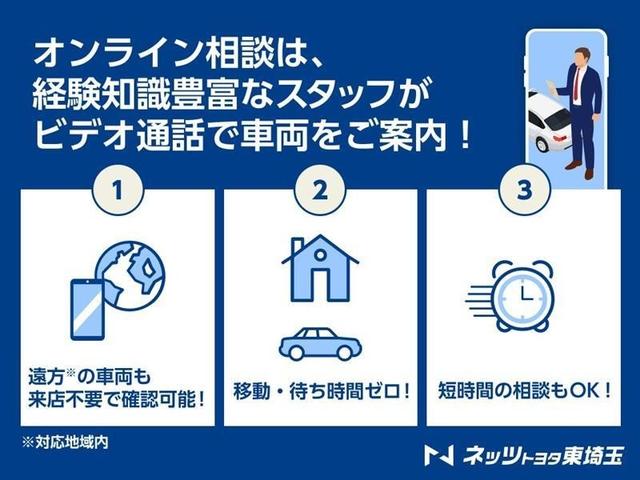 オンライン相談は、
経験知識豊富なスタッフが
ビデオ通話で車両をご案内！

1

遠方※の車両も
来店不要で確認可能！

2

移動・待ち時間ゼロ！

3

短時間の相談もOK！

※対応地域内

ネッツトヨタ東埼玉