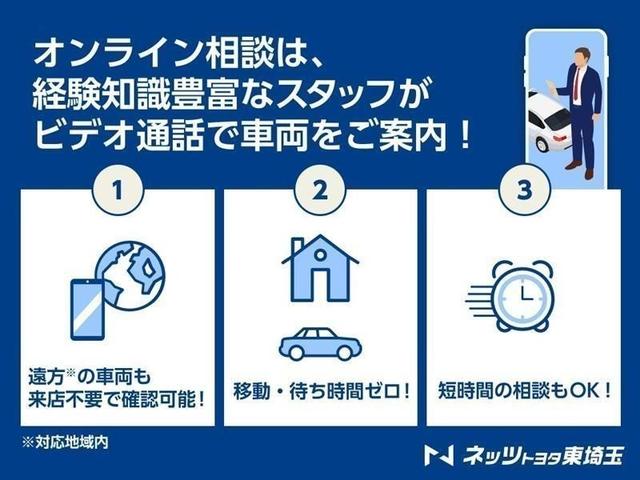 オンライン相談は、
経験知識豊富なスタッフが
ビデオ通話で車両をご案内！

1

遠方※の車両も
来店不要で確認可能！

2

移動・待ち時間ゼロ！

3

短時間の相談もOK！

※対応地域内

ネッツトヨタ東埼玉