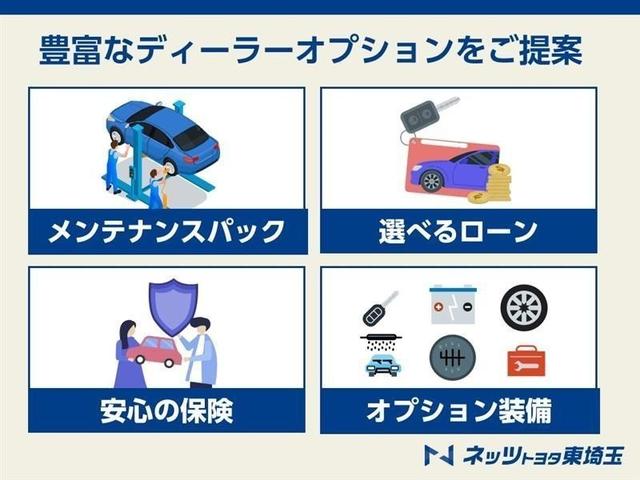 豊富なディーラーオプションをご提案

メンテナンスパック

選べるローン

安心の保険

オプション装備

ネッツトヨタ東埼玉