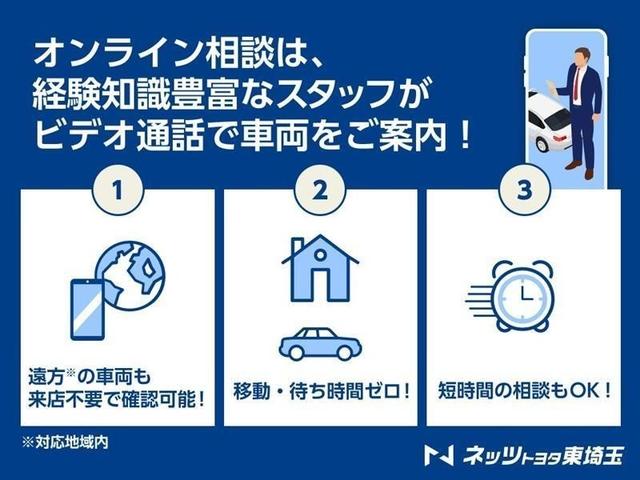 オンライン相談は、
経験知識豊富なスタッフが
ビデオ通話で車両をご案内！

1

遠方※の車両も
来店不要で確認可能！

2

移動・待ち時間ゼロ！

3

短時間の相談もOK！

※対応地域内

ネッツトヨタ東埼玉