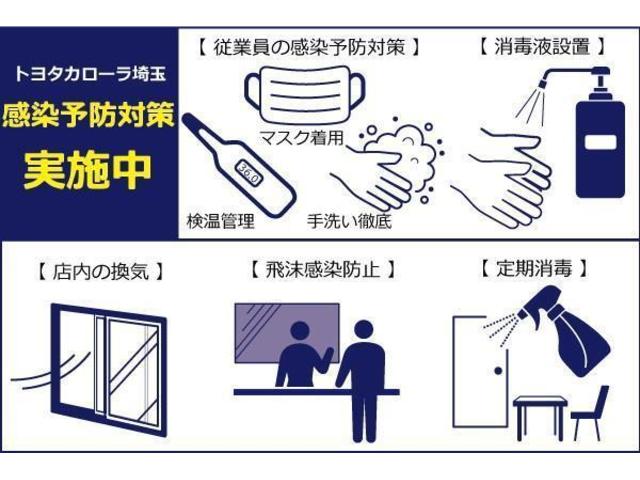 トヨタカローラ埼玉
感染予防対策
実施中

【 従業員の感染予防対策 】

マスク着用

36.0

検温管理

手洗い徹底

【 消毒液設置 】

【 店内の換気 】

【 飛沫感染防止 】

【 定期消毒 】