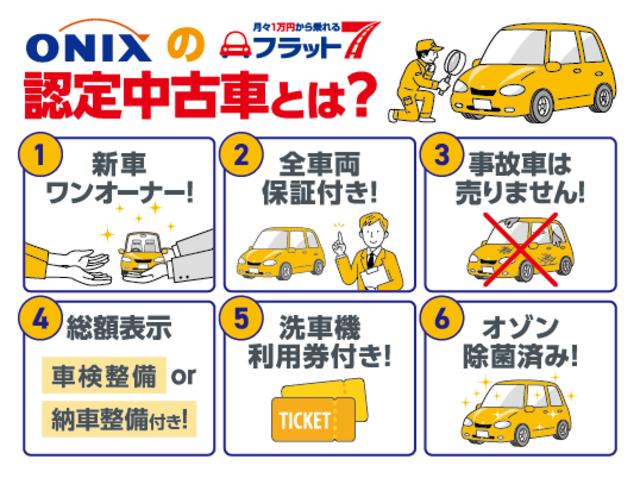 ONIX の 月々1万円から乗れる フラット7

認定中古車とは?

1 新車 ワンオーナー!

2 全車両 保証付き!

3 事故車は 売りません!

4 総額表示

車検整備 or

納車整備付き!

5 洗車機 利用券付き!

TICKET

6 オゾン 除菌済み!