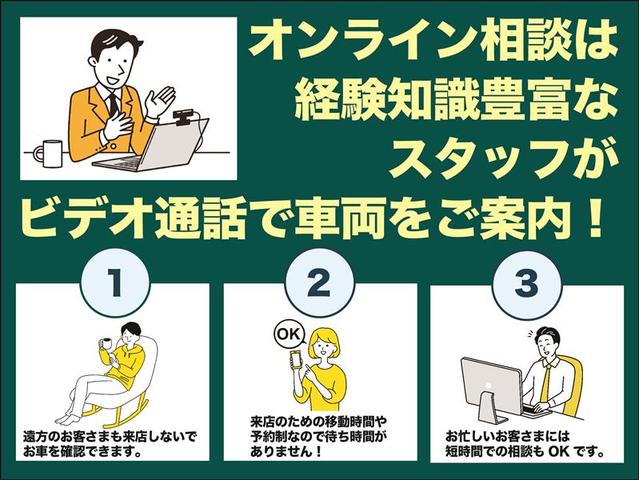 オンライン相談は経験知識豊富なスタッフがビデオ通話で車両をご案内！

1

遠方のお客さまも来店しないでお車を確認できます。

2

OK

来店のための移動時間や予約制なので待ち時間がありません！

3

お忙しいお客さまには短時間での相談も OK です。