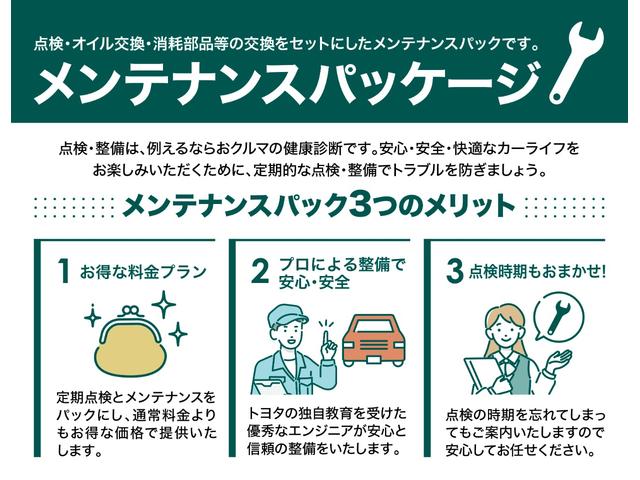 点検・オイル交換・消耗部品等の交換をセットにしたメンテナンスパックです。

メンテナンスパッケージ

点検・整備は、例えるならおクルマの健康診断です。安心・安全・快適なカーライフをお楽しみいただくために、定期的な点検・整備でトラブルを防ぎましょう。

メンテナンスパック3つのメリット

1 お得な料金プラン

定期点検とメンテナンスをパックにし、通常料金よりもお得な価格で提供いたします。

2 プロによる整備で安心・安全

トヨタの独自教育を受けた優秀なエンジニアが安心と信頼の整備をいたします。

3 点検時期もおまかせ!

点検の時期を忘れてしまってもご案内いたしますので安心してお任せください。