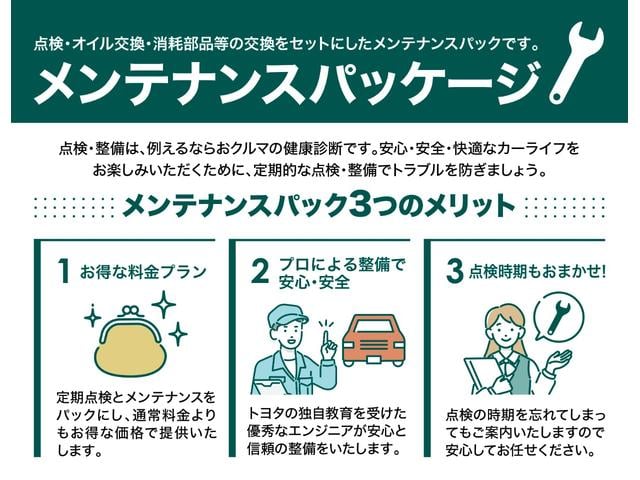 点検・オイル交換・消耗部品等の交換をセットにしたメンテナンスパックです。

メンテナンスパッケージ

点検・整備は、例えるならおクルマの健康診断です。安心・安全・快適なカーライフをお楽しみいただくために、定期的な点検・整備でトラブルを防ぎましょう。

メンテナンスパック3つのメリット

1 お得な料金プラン

定期点検とメンテナンスをパックにし、通常料金よりもお得な価格で提供いたします。

2 プロによる整備で安心・安全

トヨタの独自教育を受けた優秀なエンジニアが安心と信頼の整備をいたします。

3 点検時期もおまかせ!

点検の時期を忘れてしまってもご案内いたしますので安心してお任せください。