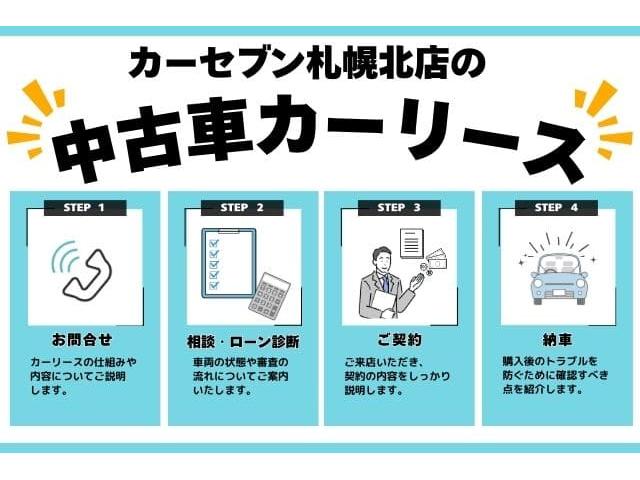 カーセブン札幌北店の

中古車カーリース

STEP 1

お問合せ

カーリースの仕組みや内容についてご説明します。

STEP 2

相談・ローン診断

車両の状態や審査の流れについてご案内いたします。

STEP 3

ご契約

ご来店いただき、契約の内容をしっかり説明します。

STEP 4

納車

購入後のトラブルを防ぐために確認すべき点を紹介します。