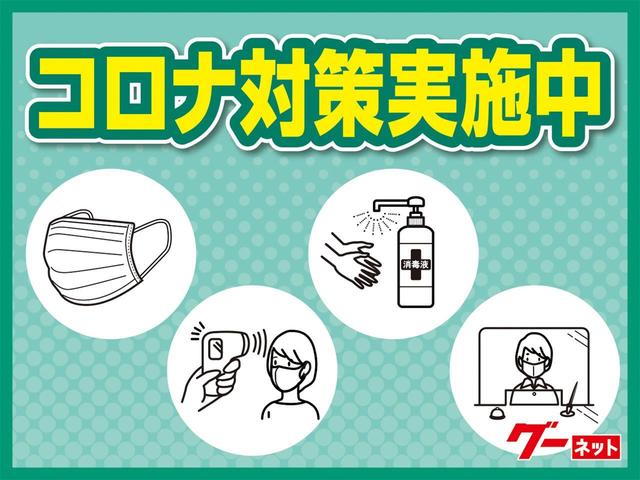 コロナ対策実施中

消毒液

グーネット