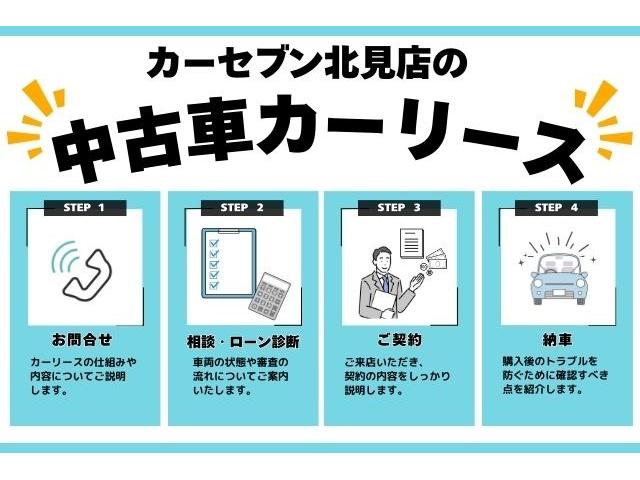 カーセブン北見店の

中古車カーリース

STEP 1

お問合せ

カーリースの仕組みや内容についてご説明します。

STEP 2

相談・ローン診断

車両の状態や審査の流れについてご案内いたします。

STEP 3

ご契約

ご来店いただき、契約の内容をしっかり説明します。

STEP 4

納車

購入後のトラブルを防ぐために確認すべき点を紹介します。