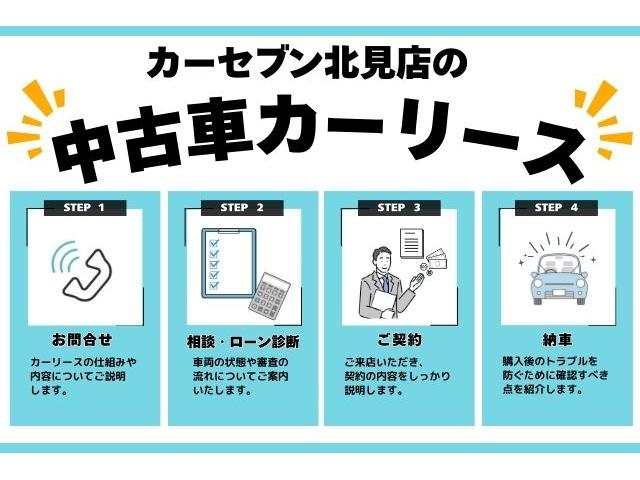 カーセブン北見店の

中古車カーリース

STEP 1

お問合せ

カーリースの仕組みや内容についてご説明します。

STEP 2

相談・ローン診断

車両の状態や審査の流れについてご案内いたします。

STEP 3

ご契約

ご来店いただき、契約の内容をしっかり説明します。

STEP 4

納車

購入後のトラブルを防ぐために確認すべき点を紹介します。