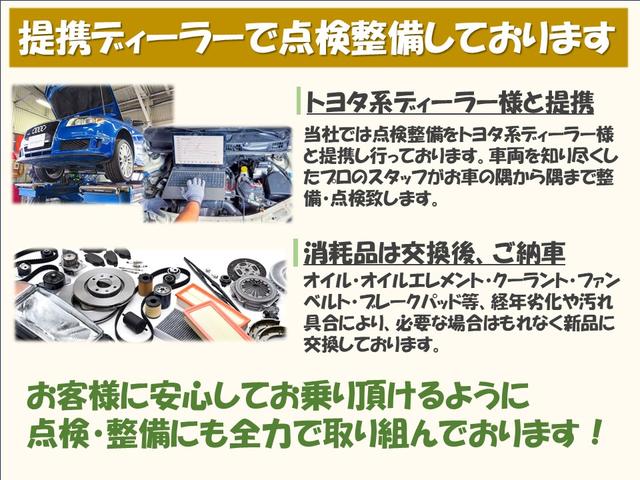 提携ディーラーで点検整備しております

トヨタ系ディーラー様と提携

当社では点検整備をトヨタ系ディーラー様と提携し行っております。車両を知り尽くしたプロのスタッフがお車の隅から隅まで整備・点検致します。

消耗品は交換後、ご納車

オイル・オイルエレメント・クーラント・ファンベルト・ブレークパッド等、経年劣化や汚れ具合により、必要な場合はもれなく新品に交換しております。

お客様に安心してお乗り頂けるように
点検・整備にも全力で取り組んでおります！