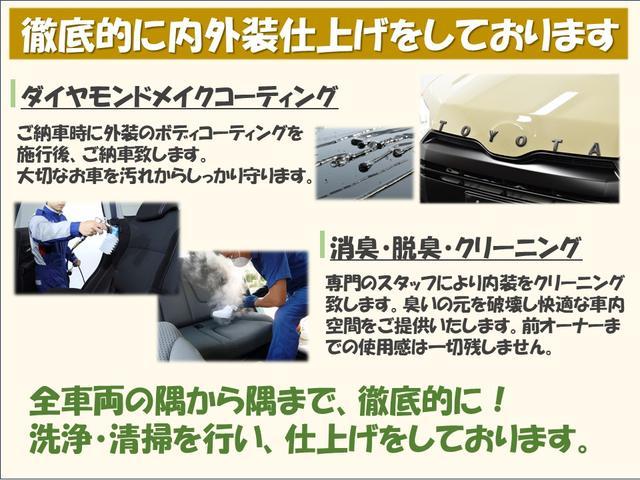 徹底的に内外装仕上げをしております

ダイヤモンドメイクコーティング

ご納車時に外装のボディコーティングを施行後、ご納車致します。
大切なお車を汚れからしっかり守ります。

TOYOTA

消臭・脱臭・クリーニング

専門のスタッフにより内装をクリーニング致します。臭いの元を破壊し快適な車内空間をご提供いたします。前オーナーまでの使用感は一切残しません。

全車両の隅から隅まで、徹底的に！
洗浄・清掃を行い、仕上げをしております。