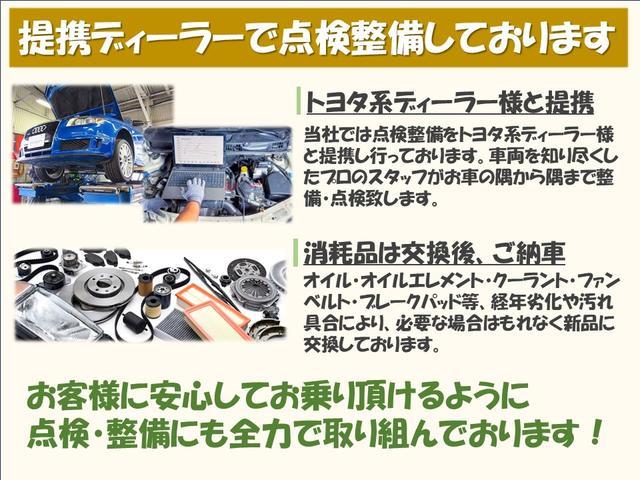 提携ディーラーで点検整備しております

トヨタ系ディーラー様と提携

当社では点検整備をトヨタ系ディーラー様と提携し行っております。車両を知り尽くしたプロのスタッフがお車の隅から隅まで整備・点検致します。

消耗品は交換後、ご納車

オイル・オイルエレメント・クーラント・ファンベルト・ブレークパッド等、経年劣化や汚れ具合により、必要な場合はもれなく新品に交換しております。

お客様に安心してお乗り頂けるように
点検・整備にも全力で取り組んでおります！